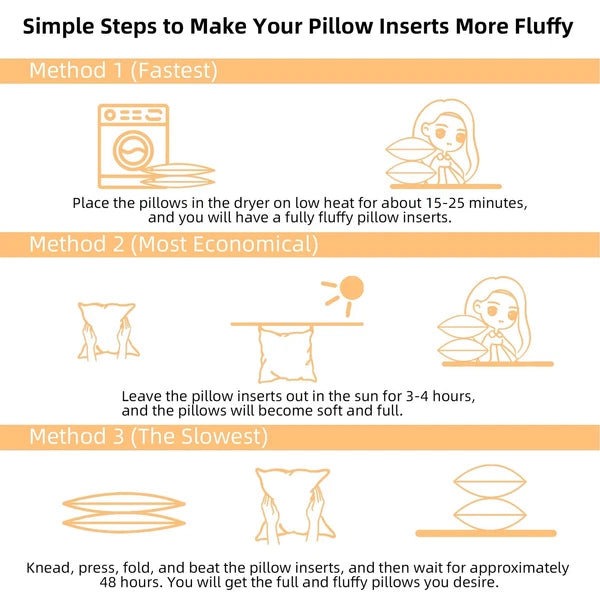 Simple Steps to Make Your Pillow Inserts More Fluffy

Method 1 (Fastest)

Place the pillows in the dryer on low heat for about 15-25 minutes, and you will have a fully fluffy pillow inserts.

Method 2 (Most Economical)

Leave the pillow inserts out in the sun for 3-4 hours, and the pillows will become soft and full.

Method 3 (The Slowest)

Knead, press, fold, and beat the pillow inserts, and then wait for approximately 48 hours. You will get the full and fluffy pillows you desire.