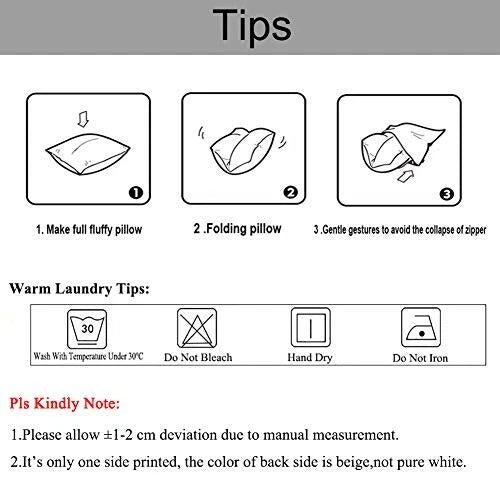 Tips

1

2

3

1. Make full fluffy pillow

2 .Folding pillow

3 .Gentle gestures to avoid the collapse of zipper

Warm Laundry Tips:

30

Wash With Temperature Under 30°C

Do Not Bleach

Hand Dry

Do Not Iron

Pls Kindly Note:

1.Please allow ±1-2 cm deviation due to manual measurement.

2.It's only one side printed, the color of back side is beige,not pure white.