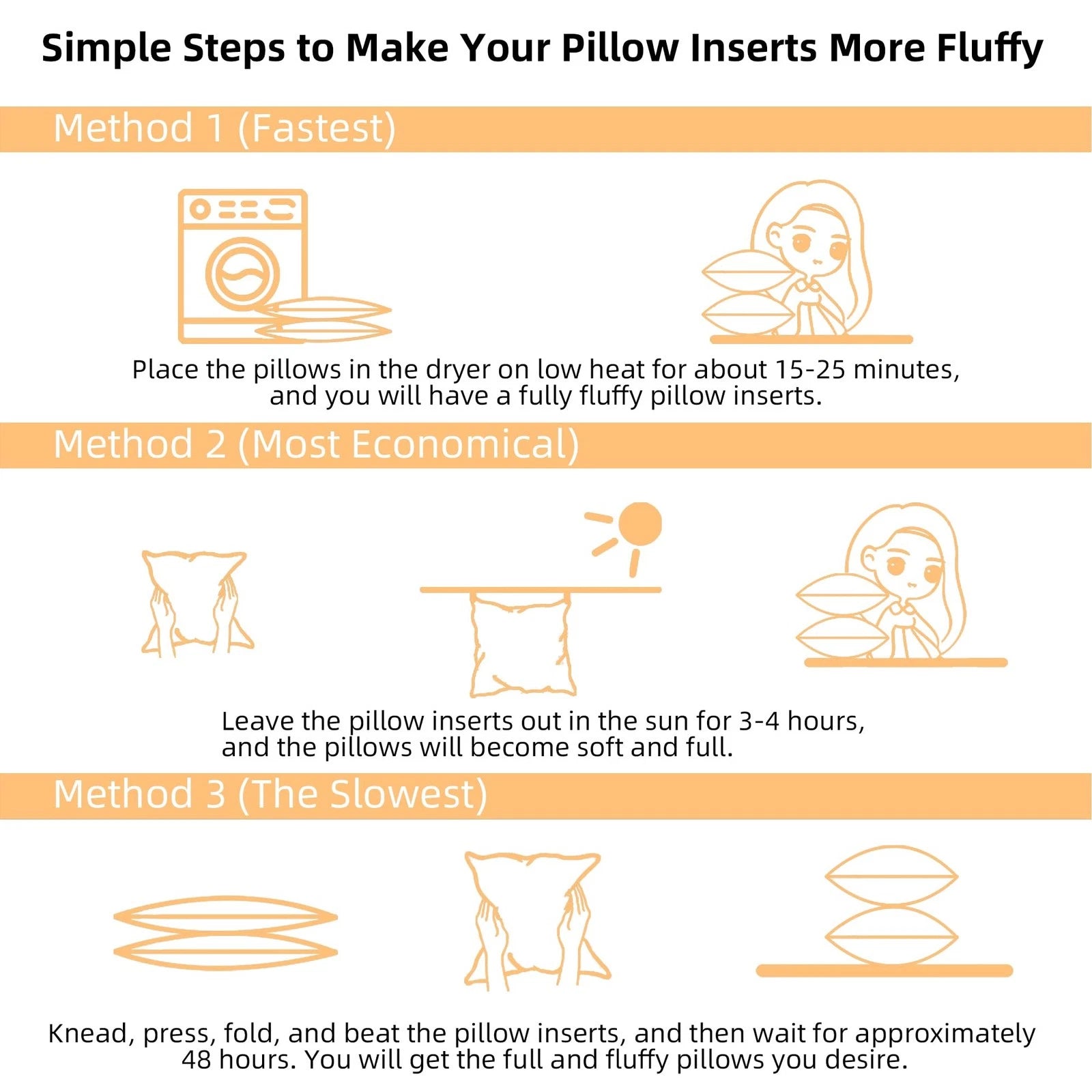 Simple Steps to Make Your Pillow Inserts More Fluffy

Method 1 (Fastest)

Place the pillows in the dryer on low heat for about 15-25 minutes, and you will have a fully fluffy pillow inserts.

Method 2 (Most Economical)

Leave the pillow inserts out in the sun for 3-4 hours, and the pillows will become soft and full.

Method 3 (The Slowest)

Knead, press, fold, and beat the pillow inserts, and then wait for approximately 48 hours. You will get the full and fluffy pillows you desire.